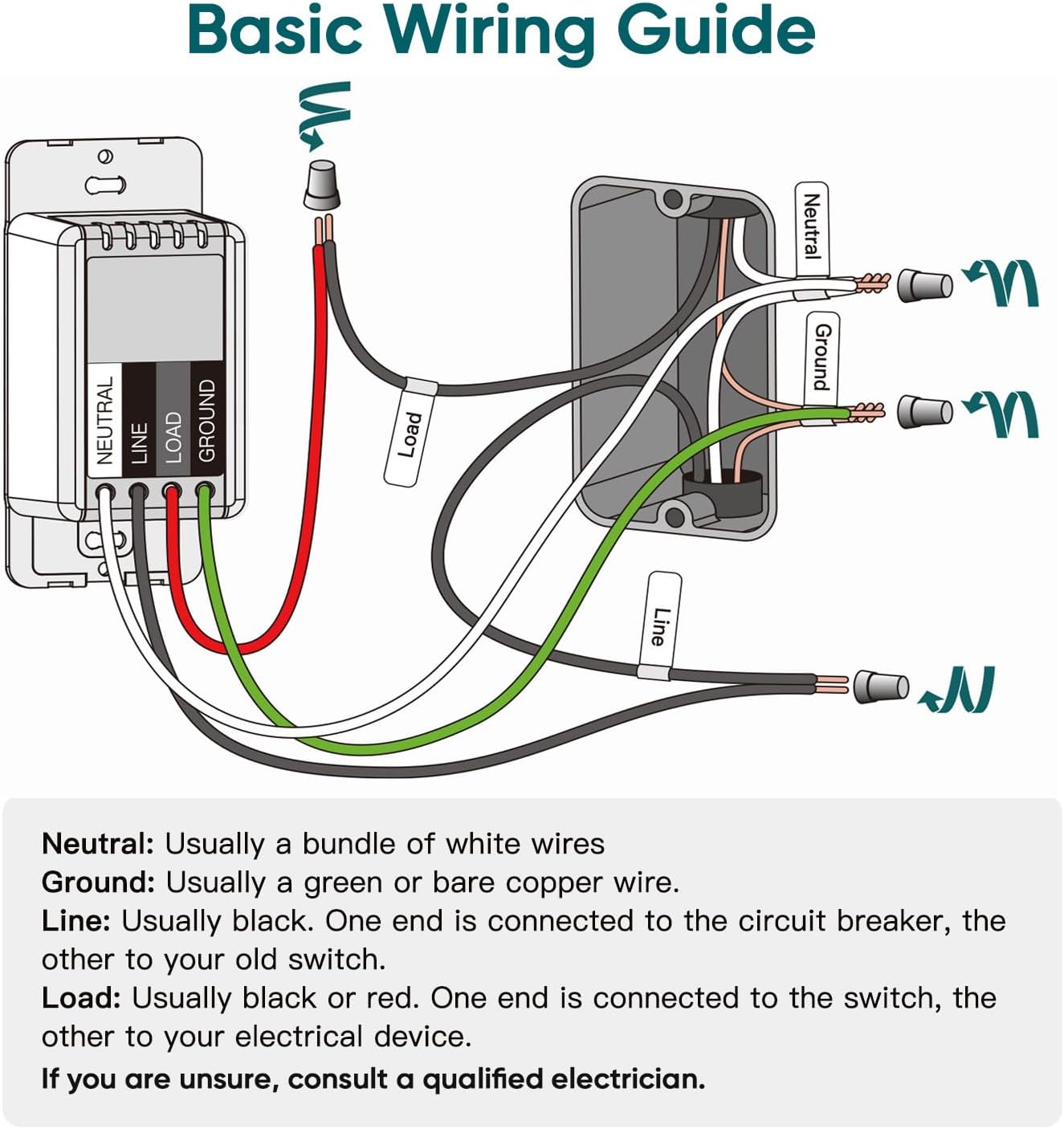 Basic Wiring Guide

NEUTRAL
LINE
LOAD
GROUND

Load
Neutral
Ground
Line

Neutral: Usually a bundle of white wires
Ground: Usually a green or bare copper wire.
Line: Usually black. One end is connected to the circuit breaker, the other to your old switch.
Load: Usually black or red. One end is connected to the switch, the other to your electrical device.
If you are unsure, consult a qualified electrician.